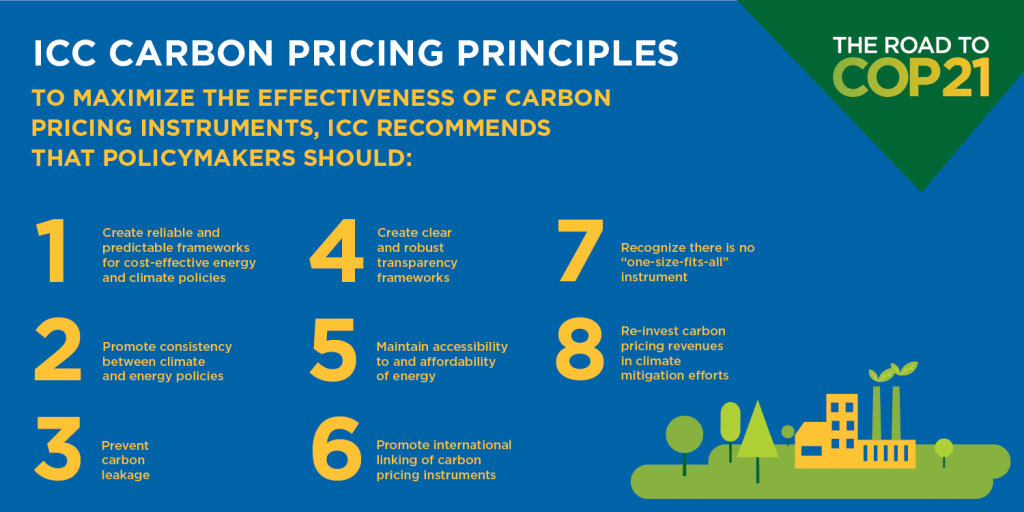 ICC CARBON PRICING PRINCIPLES

TO MAXIMIZE THE EFFECTIVENESS OF CARBON PRICING INSTRUMENTS, ICC RECOMMENDS THAT POLICYMAKERS SHOULD:

THE ROAD TO COP21

1 Create reliable and predictable frameworks for cost-effective energy and climate policies

2 Promote consistency between climate and energy policies

3 Prevent carbon leakage

4 Create clear and robust transparency frameworks

5 Maintain accessibility to and affordability of energy

6 Promote international linking of carbon pricing instruments

7 Recognize there is no "one-size-fits-all" instrument

8 Re-invest carbon pricing revenues in climate mitigation efforts